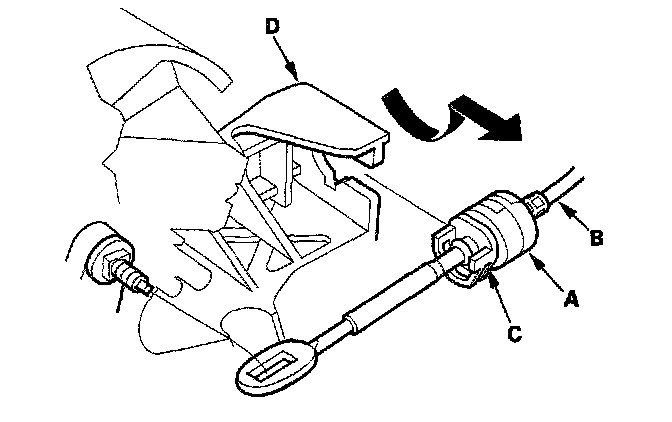 D
B
A
C