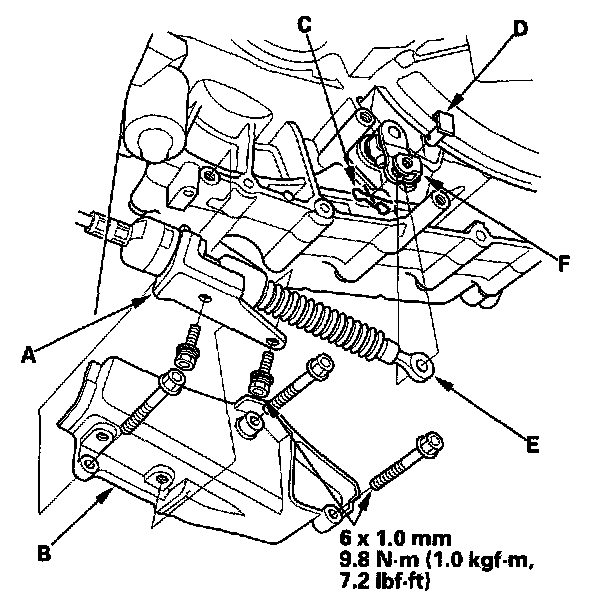 C
D
F
A
E
B
6 x 1.0 mm
9.8 N·m (1.0 kgf·m, 7.2 lbf·ft)