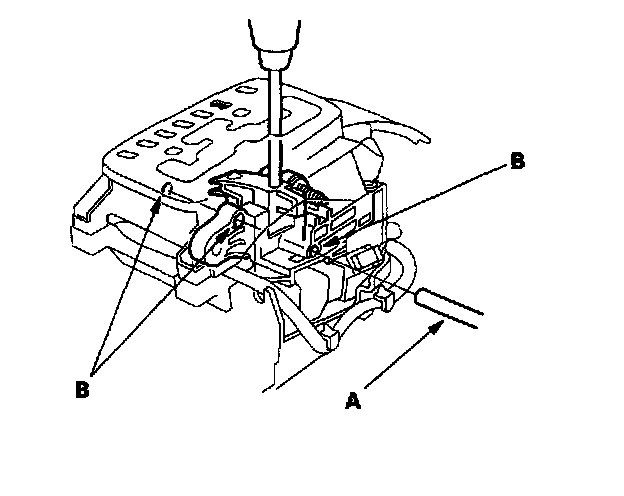 B

B

A