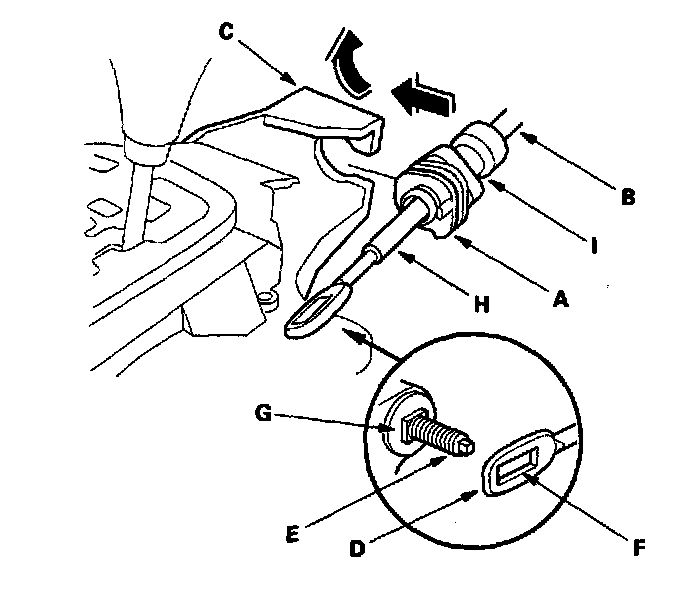 C
B
I
A
H
G
E
D
F