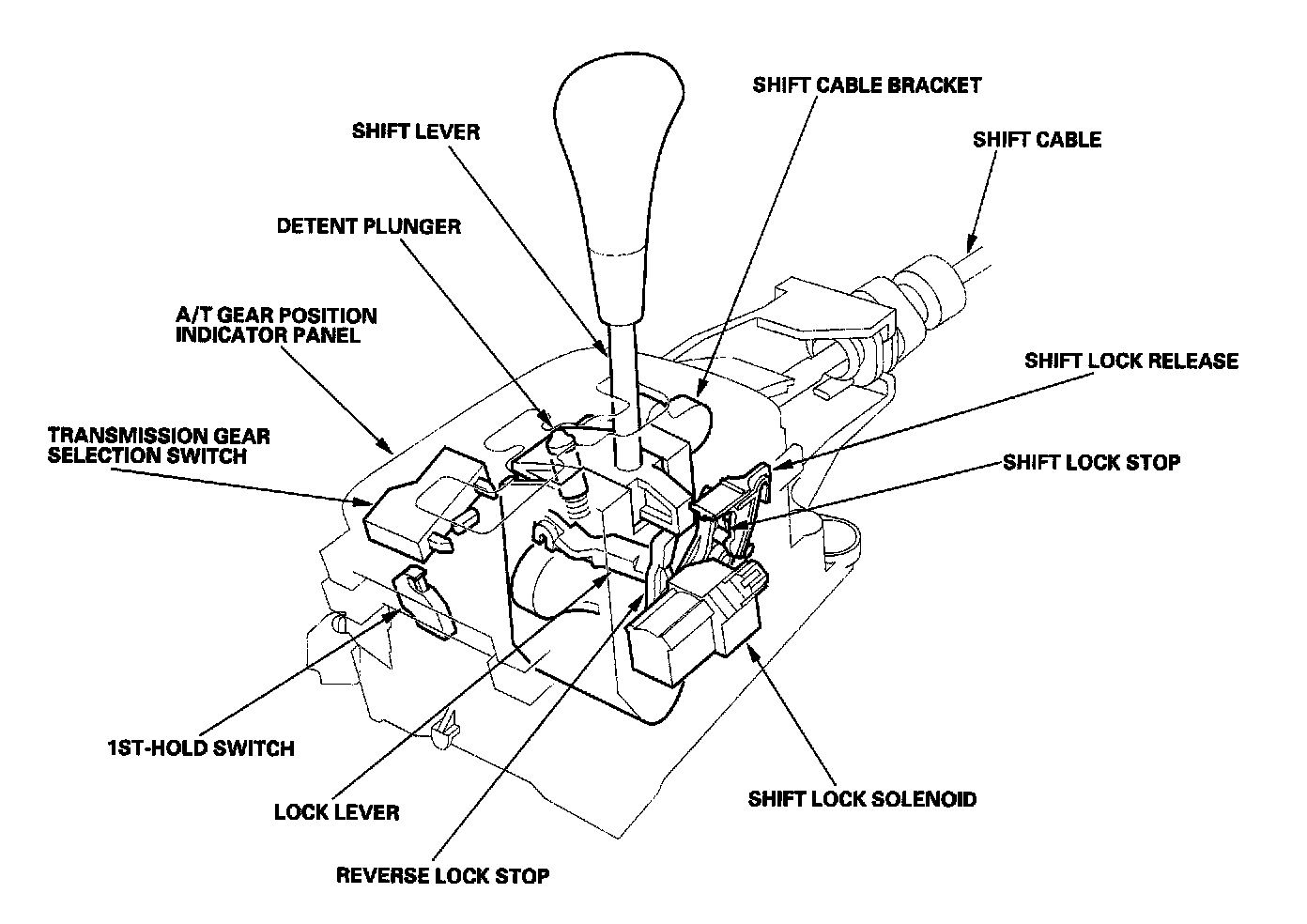 SHIFT CABLE BRACKET

SHIFT LEVER

SHIFT CABLE

DETENT PLUNGER

A/T GEAR POSITION INDICATOR PANEL

SHIFT LOCK RELEASE

TRANSMISSION GEAR SELECTION SWITCH

SHIFT LOCK STOP

1ST-HOLD SWITCH

LOCK LEVER

SHIFT LOCK SOLENOID

REVERSE LOCK STOP