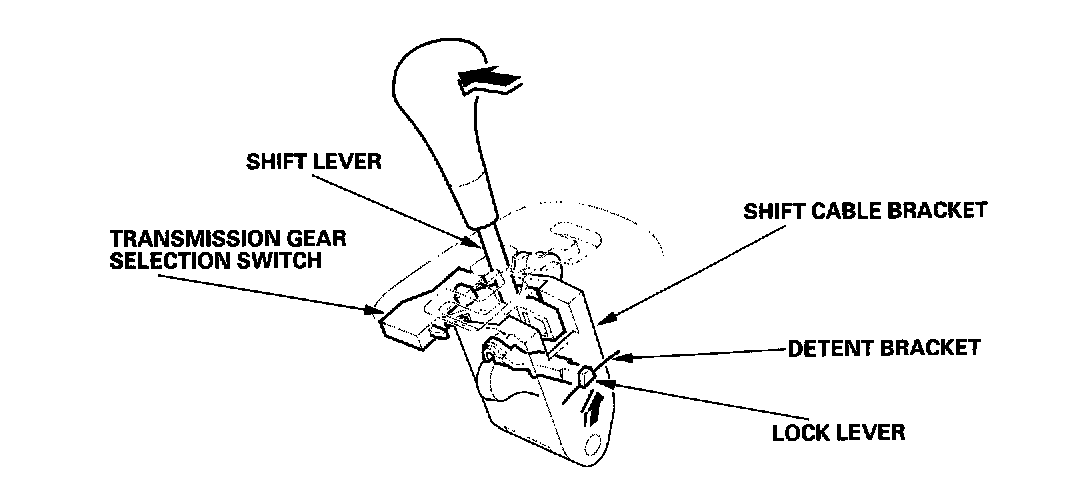 SHIFT LEVER

TRANSMISSION GEAR SELECTION SWITCH

SHIFT CABLE BRACKET

DETENT BRACKET

LOCK LEVER