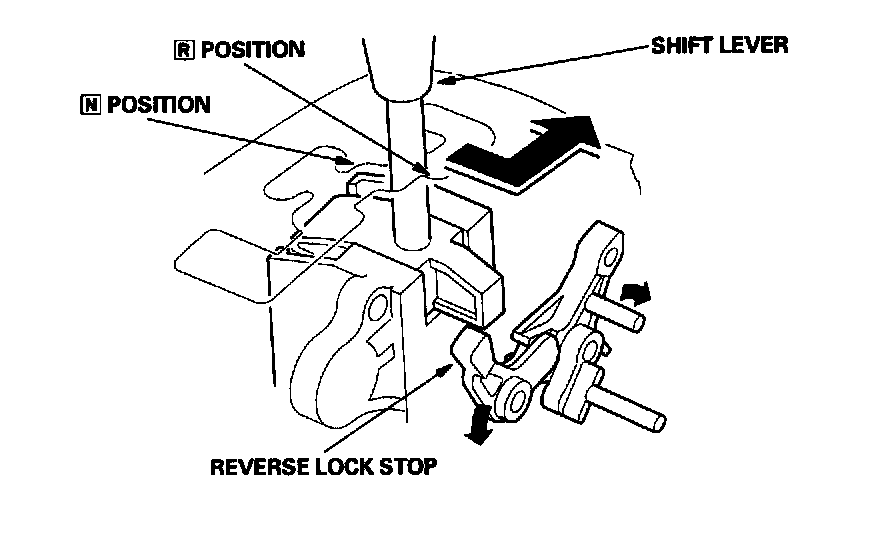 R POSITION

SHIFT LEVER

N POSITION

REVERSE LOCK STOP