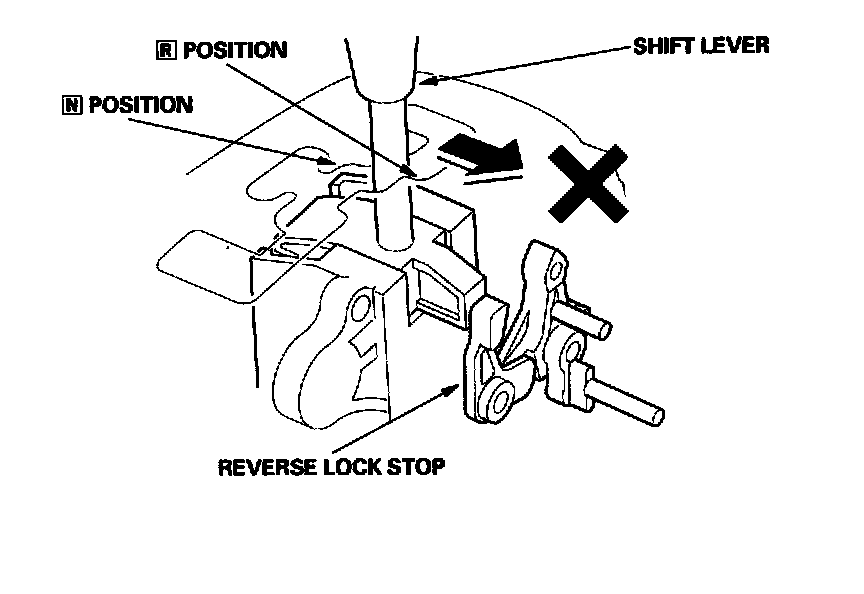 R POSITION
SHIFT LEVER
N POSITION
REVERSE LOCK STOP