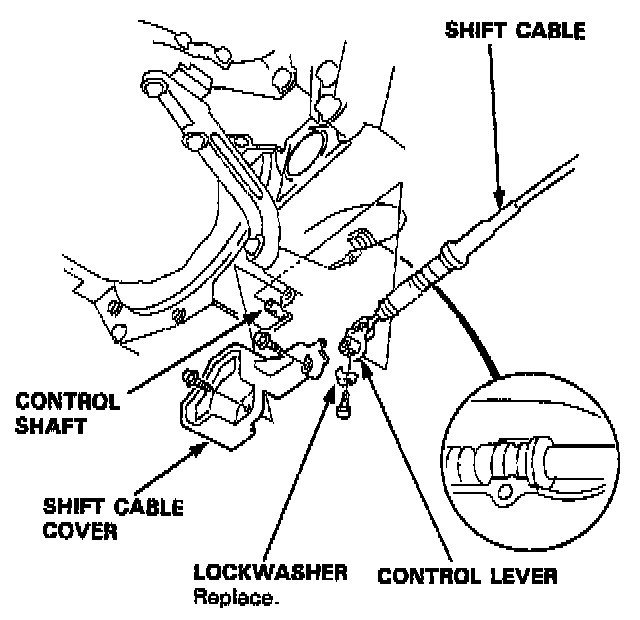 SHIFT CABLE

CONTROL SHAFT

SHIFT CABLE COVER

LOCKWASHER
Replace.

CONTROL LEVER