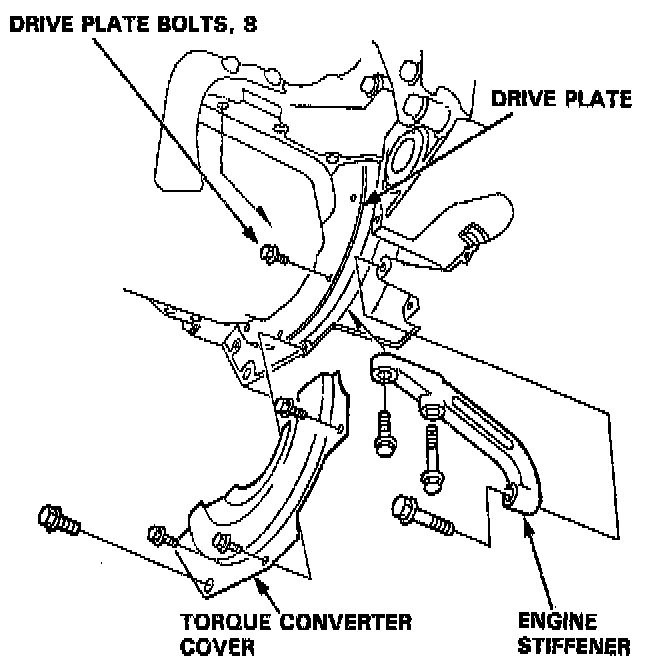 DRIVE PLATE BOLTS, 8

DRIVE PLATE

TORQUE CONVERTER COVER

ENGINE STIFFENER