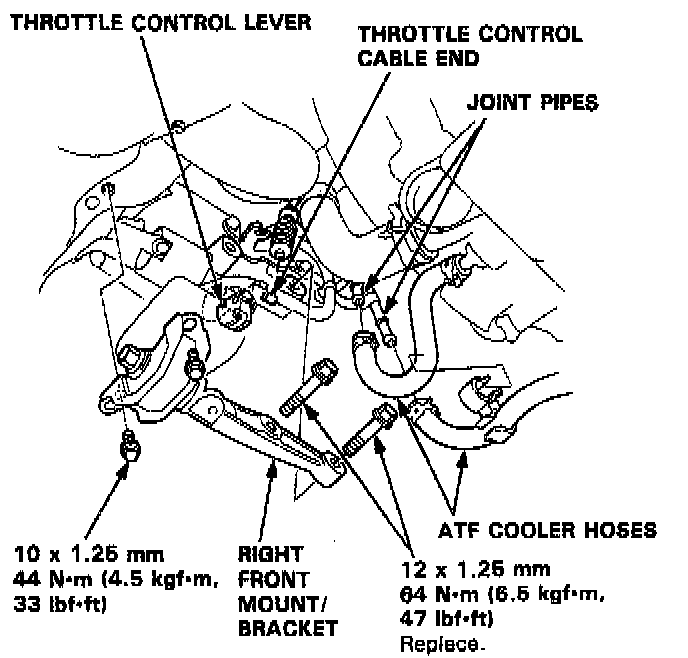 THROTTLE CONTROL LEVER

THROTTLE CONTROL CABLE END

JOINT PIPES

ATF COOLER HOSES

10 x 1.25 mm
44 N·m (4.5 kgf·m, 33 lbf·ft)

RIGHT FRONT MOUNT/ BRACKET

12 x 1.25 mm
64 N·m (6.5 kgf·m, 47 lbf·ft)
Replace.