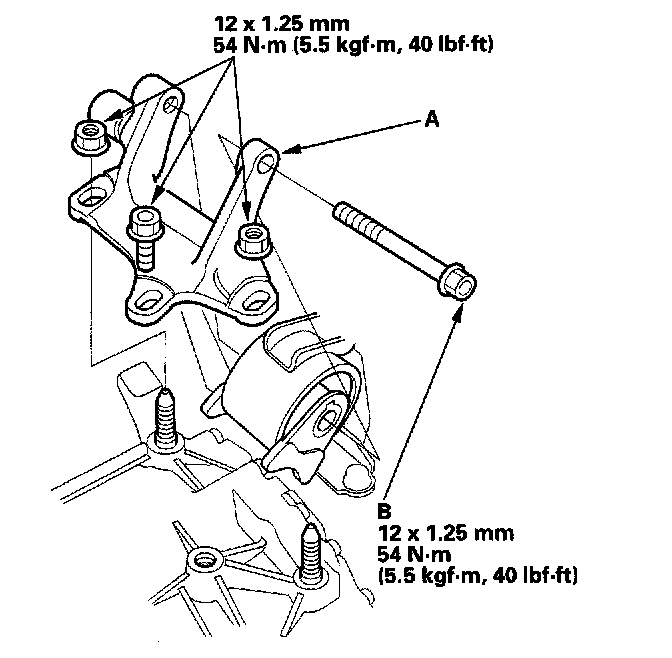 12 x 1.25 mm
54 N·m (5.5 kgf·m, 40 lbf·ft)

A

B
12 x 1.25 mm
54 N·m
(5.5 kgf·m, 40 lbf·ft)