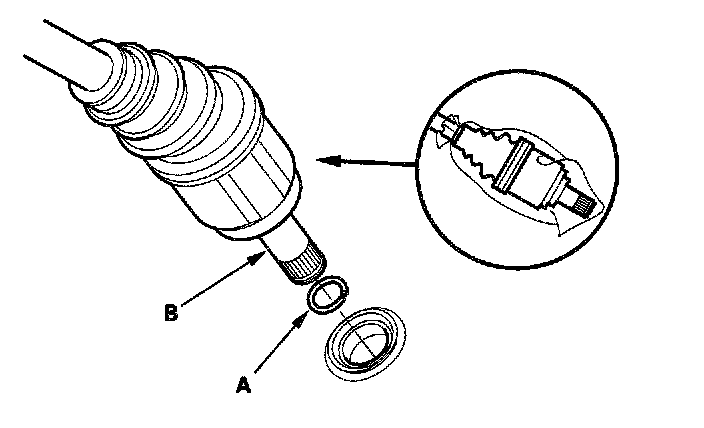 B

A