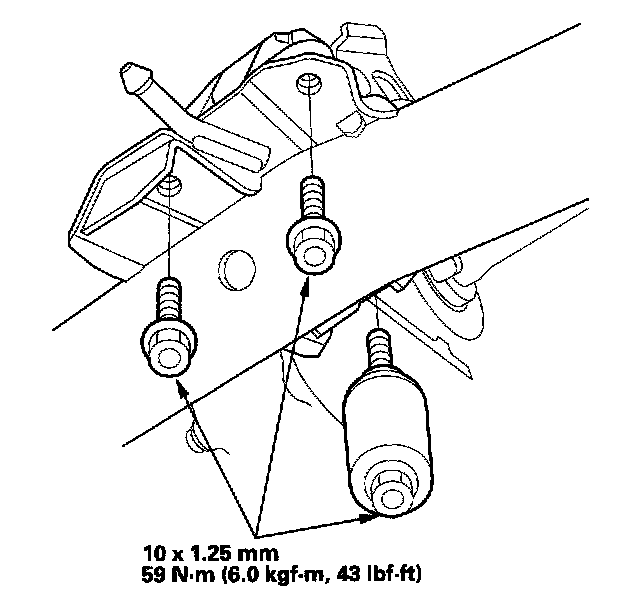 10 x 1.25 mm
59 N·m (6.0 kgf·m, 43 lbf·ft)