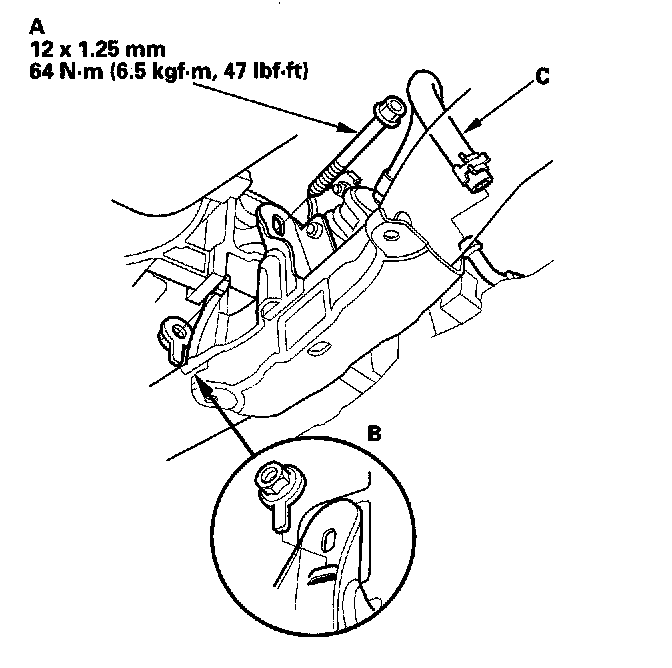 A
12 x 1.25 mm
64 N·m (6.5 kgf·m, 47 lbf·ft)

C

B