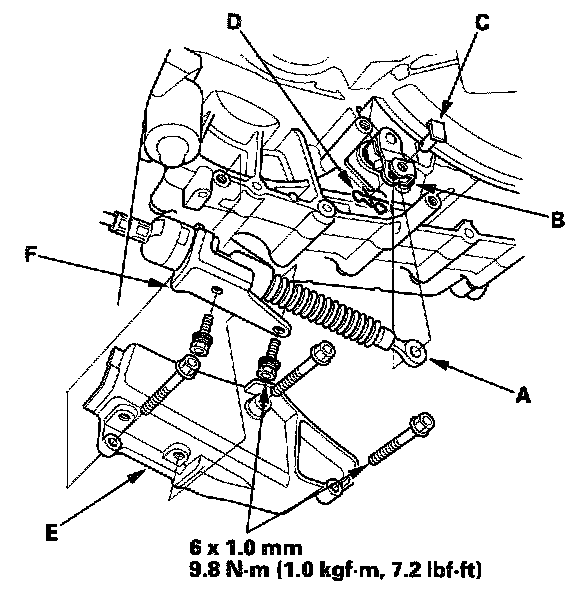 D
C
B
F
A
E
6 x 1.0 mm
9.8 N·m (1.0 kgf·m, 7.2 lbf·ft)