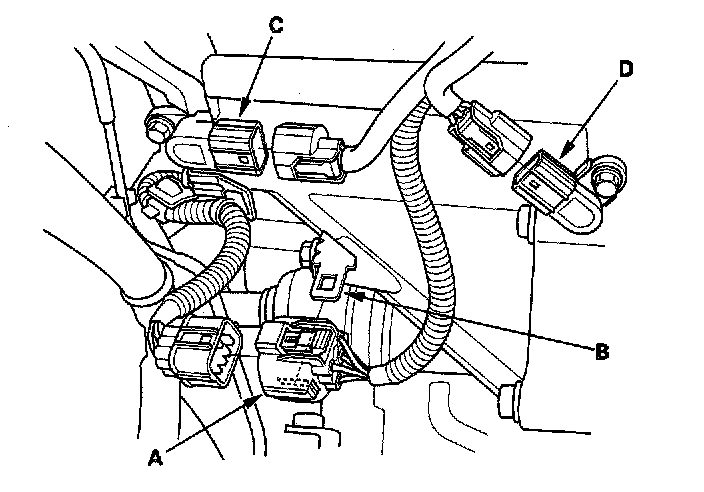 C
D
B
A