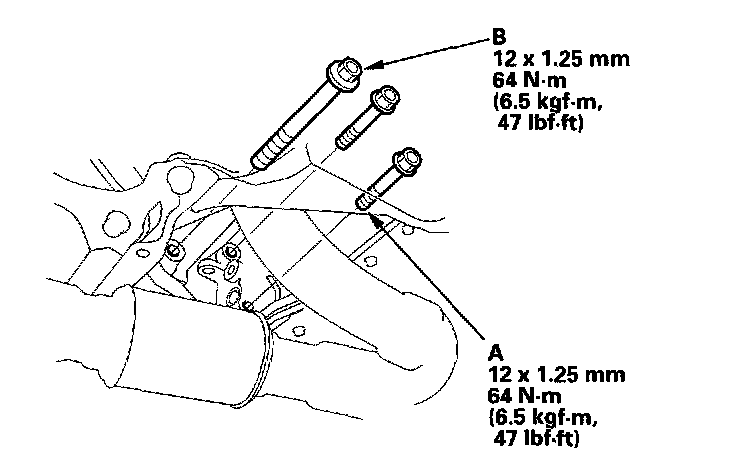 B
12 x 1.25 mm
64 N·m
(6.5 kgf·m,
47 lbf·ft)

A
12 x 1.25 mm
64 N·m
(6.5 kgf·m,
47 lbf·ft)