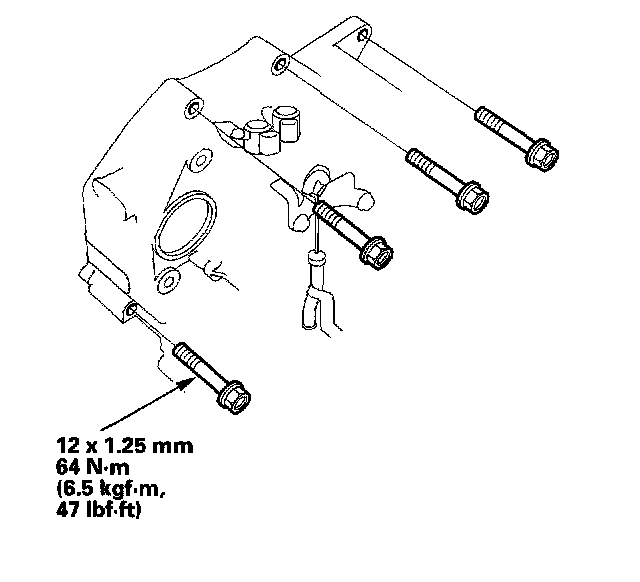 12 x 1.25 mm
64 N·m
(6.5 kgf·m,
47 lbf·ft)