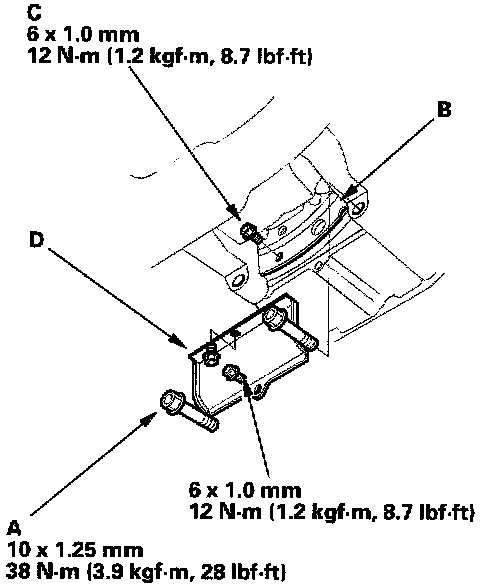 C
6 x 1.0 mm
12 N·m (1.2 kgf·m, 8.7 lbf·ft)

B

D

6 x 1.0 mm
12 N·m (1.2 kgf·m, 8.7 lbf·ft)

A
10 x 1.25 mm
38 N·m (3.9 kgf·m, 28 lbf·ft)