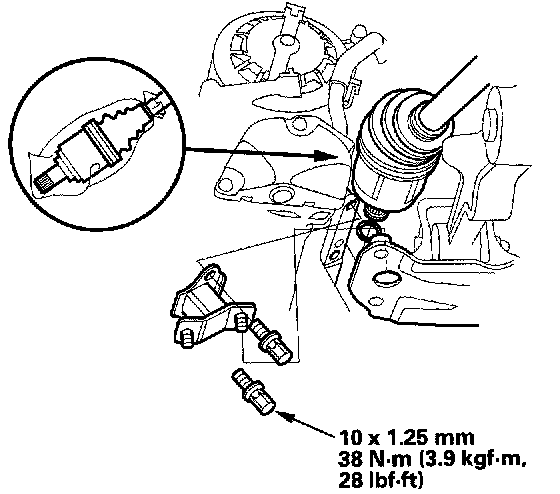 10 x 1.25 mm
38 N·m (3.9 kgf·m, 28 lbf·ft)