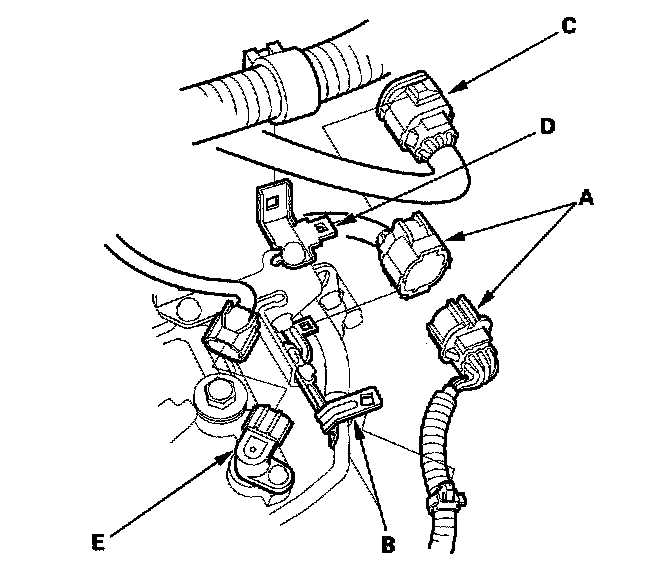 C
D
A
E
B