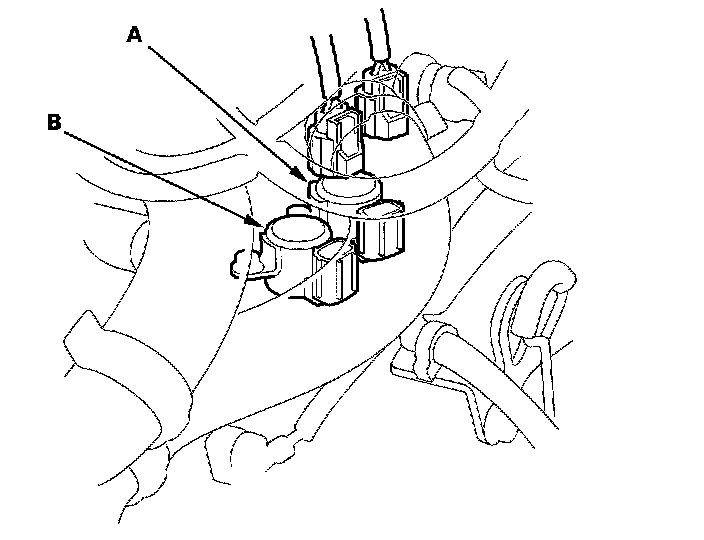 A

B