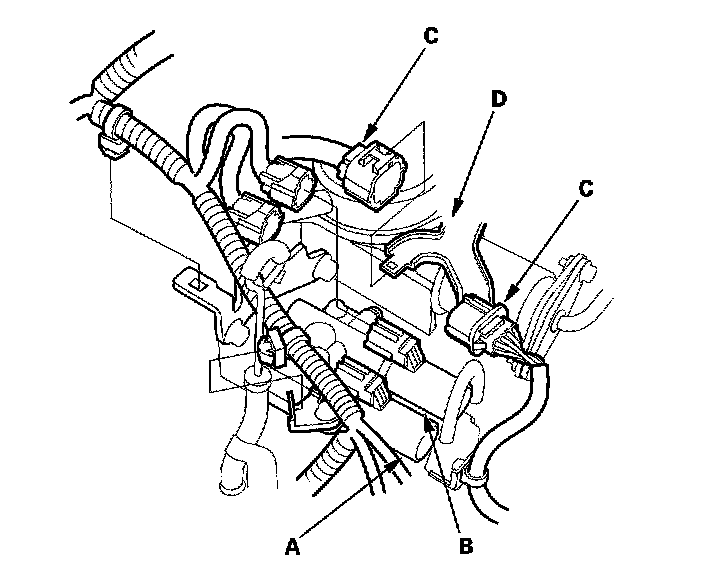 C
D
C
A
B