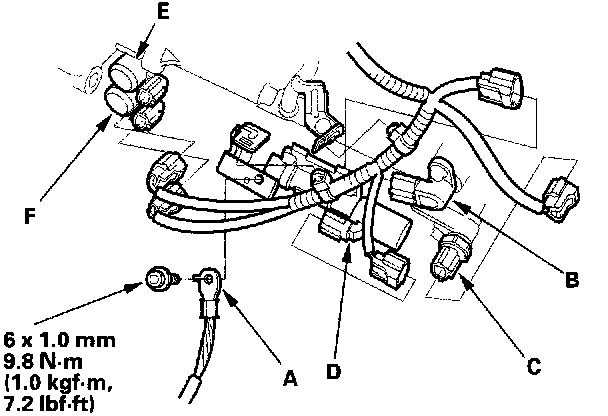 E

F

B

C

D

A

6 x 1.0 mm
9.8 N·m
(1.0 kgf·m,
7.2 lbf·ft)