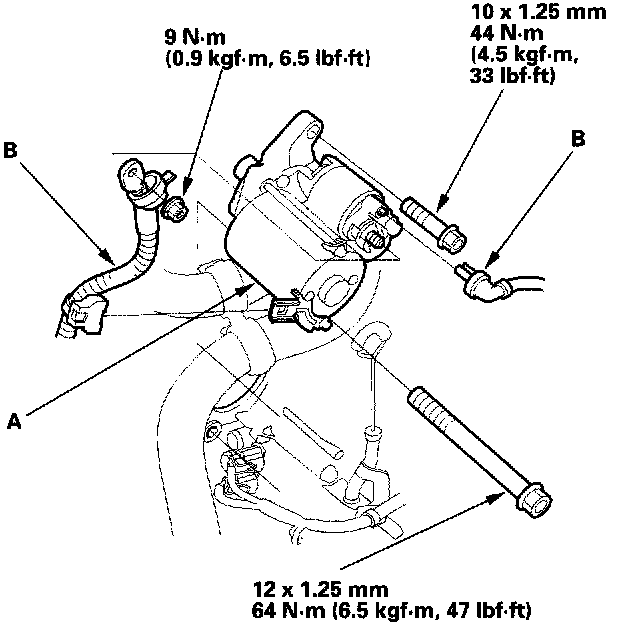 9 N·m
(0.9 kgf·m, 6.5 lbf·ft)

10 x 1.25 mm
44 N·m
(4.5 kgf·m,
33 lbf·ft)

B

B

A

12 x 1.25 mm
64 N·m (6.5 kgf·m, 47 lbf·ft)