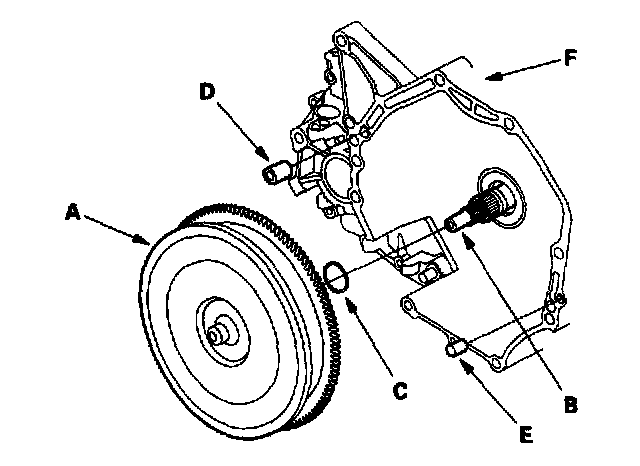 F
D
A
C
B
E