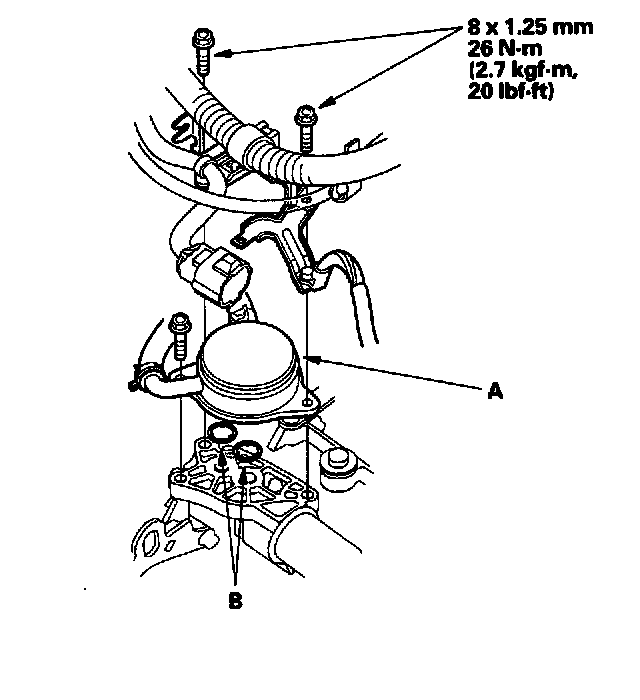 8 x 1.25 mm
26 N·m
(2.7 kgf·m,
20 lbf·ft)

A

B