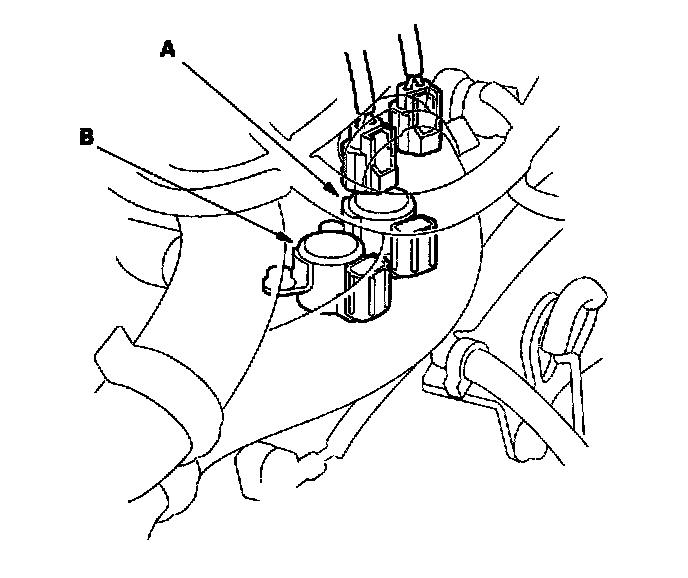 A

B