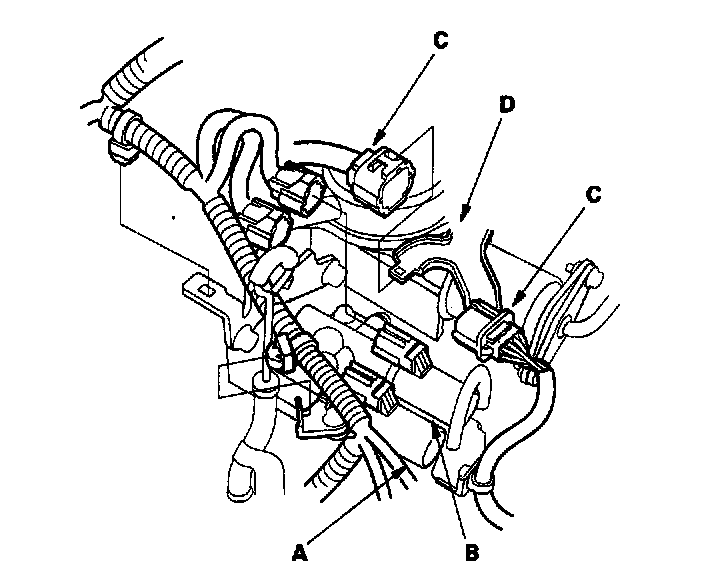 C
D
C
A
B