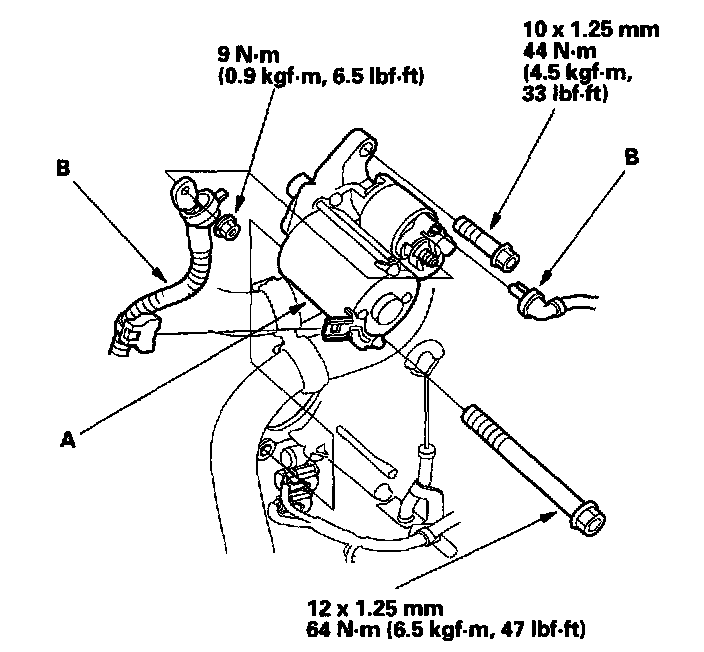 9 N·m
(0.9 kgf·m, 6.5 lbf·ft)

10 x 1.25 mm
44 N·m
(4.5 kgf·m,
33 lbf·ft)

B

B

A

12 x 1.25 mm
64 N·m (6.5 kgf·m, 47 lbf·ft)