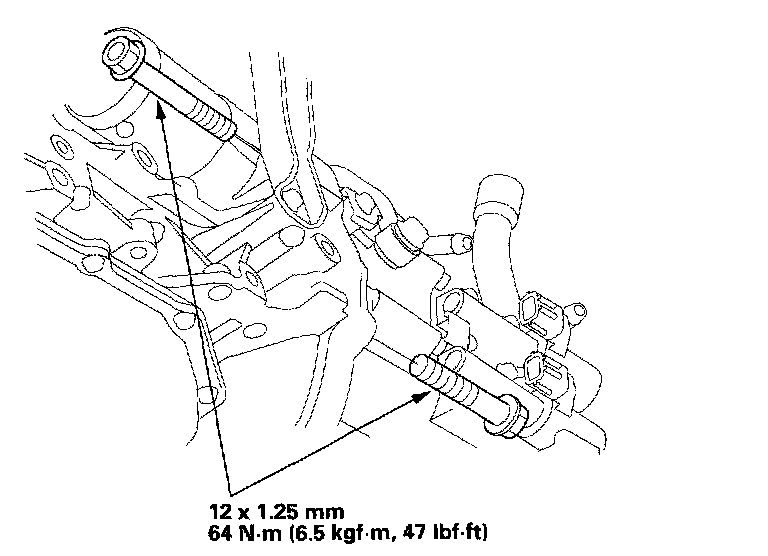 12 x 1.25 mm
64 N·m (6.5 kgf·m, 47 lbf·ft)