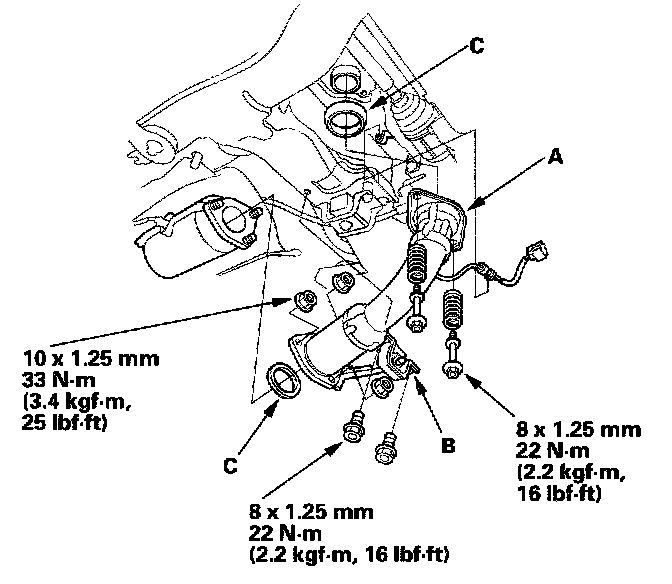 C

A

10 x 1.25 mm
33 N·m
(3.4 kgf·m,
25 lbf·ft)

C

B

8 x 1.25 mm
22 N·m
(2.2 kgf·m,
16 lbf·ft)

8 x 1.25 mm
22 N·m
(2.2 kgf·m, 16 lbf·ft)