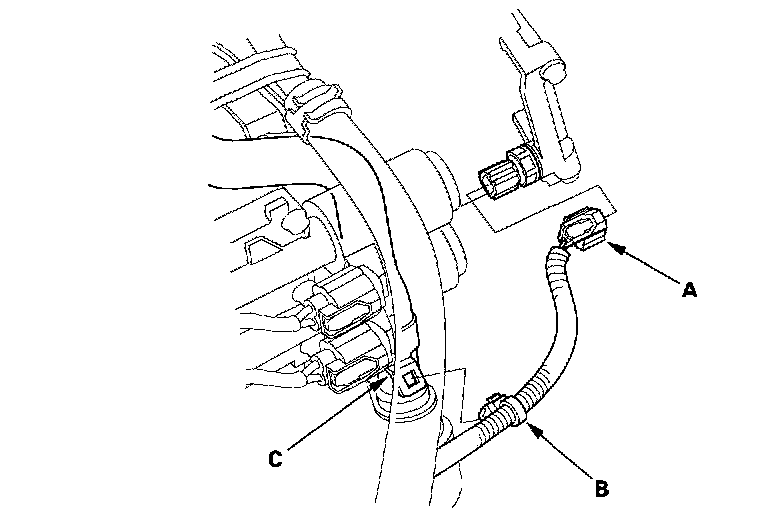 A

C

B