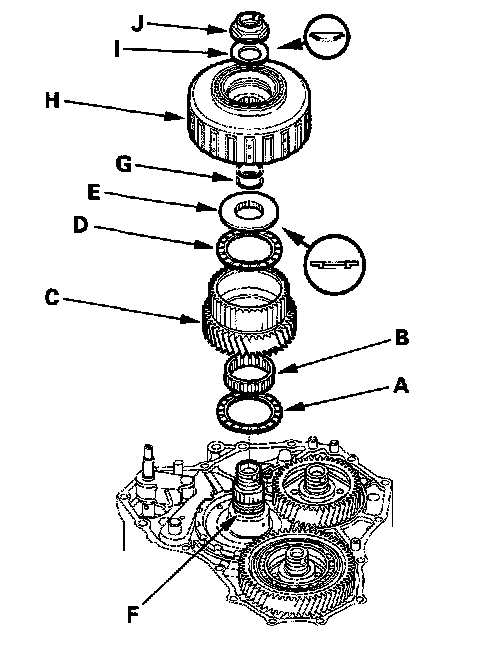 J
I
H
G
E
D
C
B
A
F