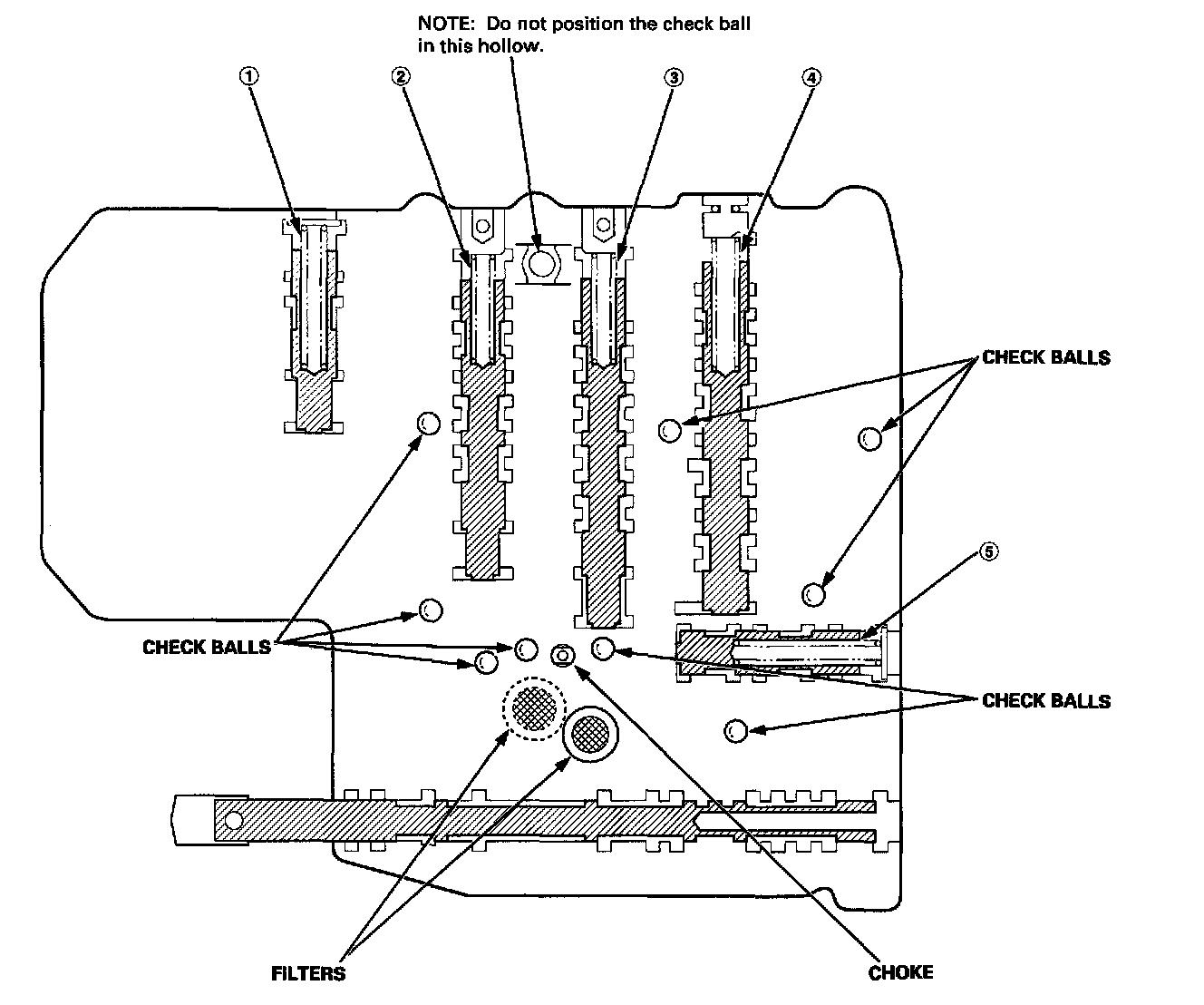 NOTE: Do not position the check ball in this hollow.

①

②

③

④

CHECK BALLS

⑤

CHECK BALLS

CHECK BALLS

FILTERS

CHOKE