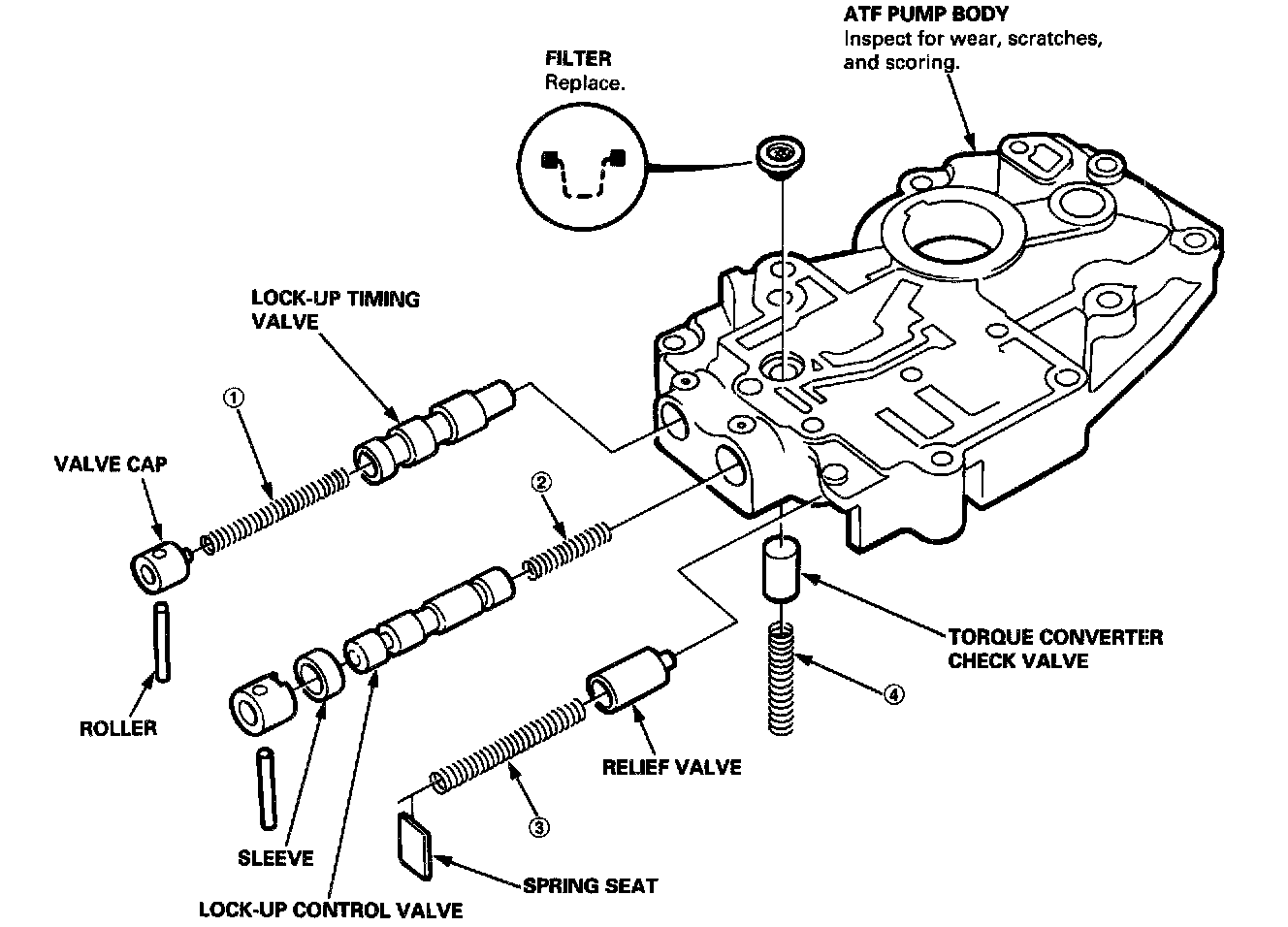 ATF PUMP BODY
Inspect for wear, scratches, and scoring.

FILTER
Replace.

LOCK-UP TIMING VALVE

①

VALVE CAP

②

ROLLER

TORQUE CONVERTER CHECK VALVE

④

RELIEF VALVE

③

SLEEVE

SPRING SEAT

LOCK-UP CONTROL VALVE