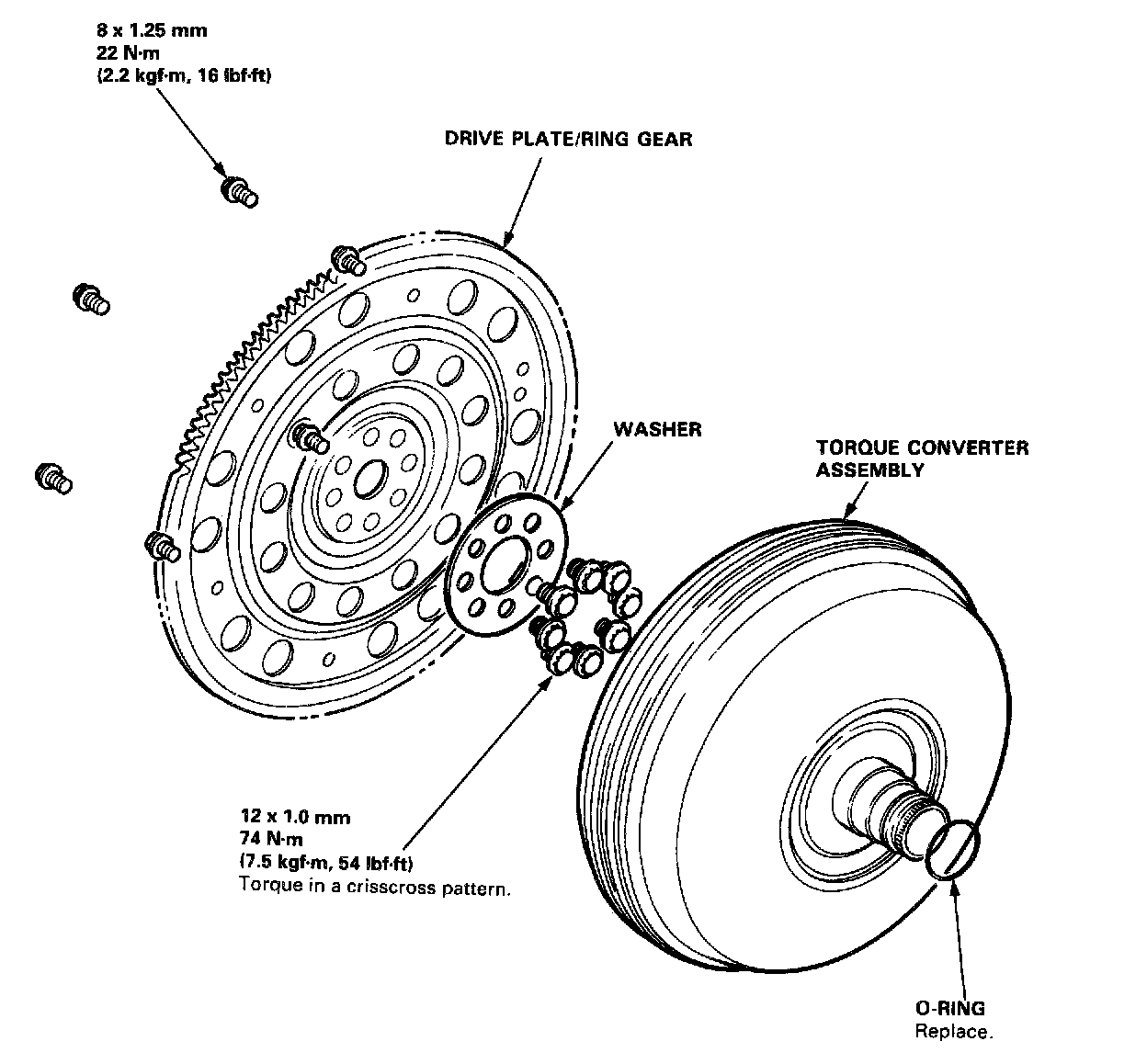 8 x 1.25 mm
22 N·m
(2.2 kgf·m, 16 lbf·ft)

DRIVE PLATE/RING GEAR

WASHER

TORQUE CONVERTER ASSEMBLY

12 x 1.0 mm
74 N·m
(7.5 kgf·m, 54 lbf·ft)
Torque in a crisscross pattern.

O-RING
Replace.