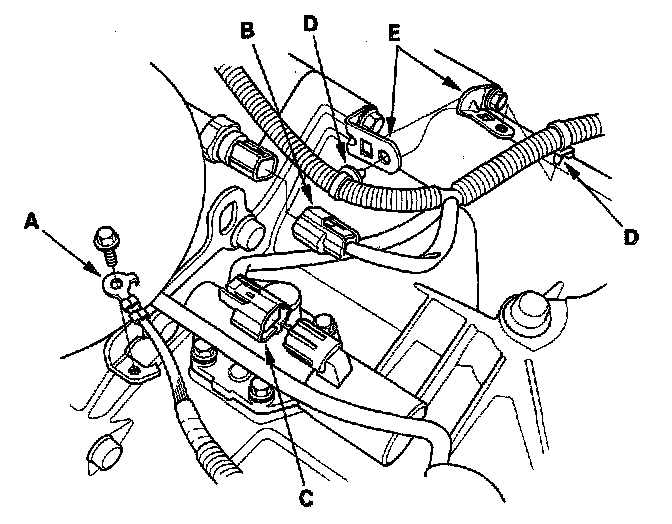 B
D
E
A
D
C