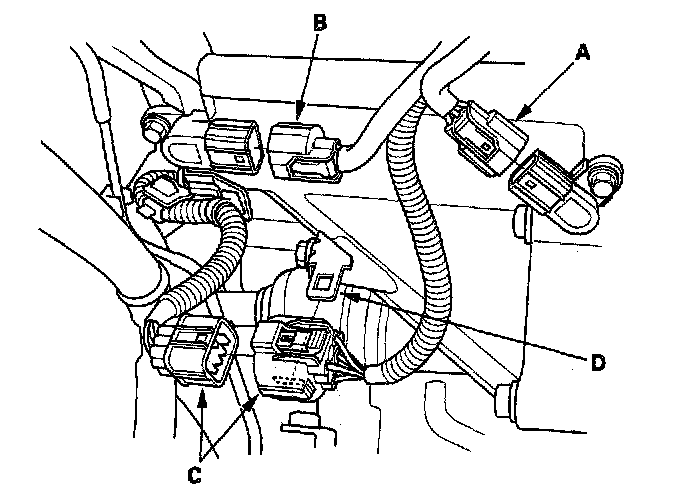 B
A
D
C