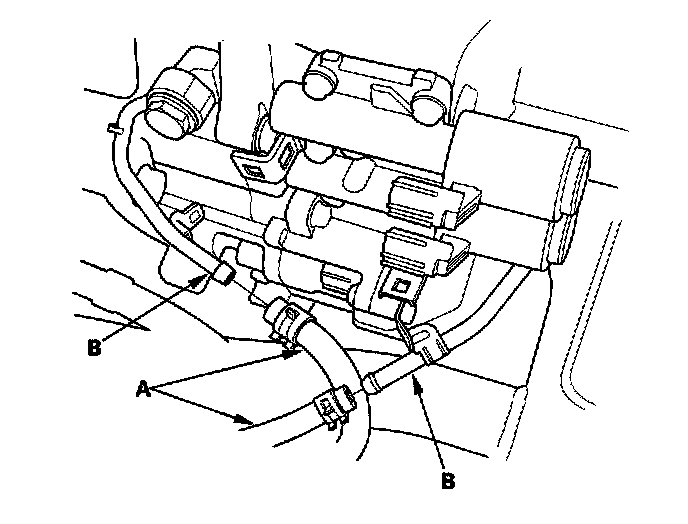 B

A

B