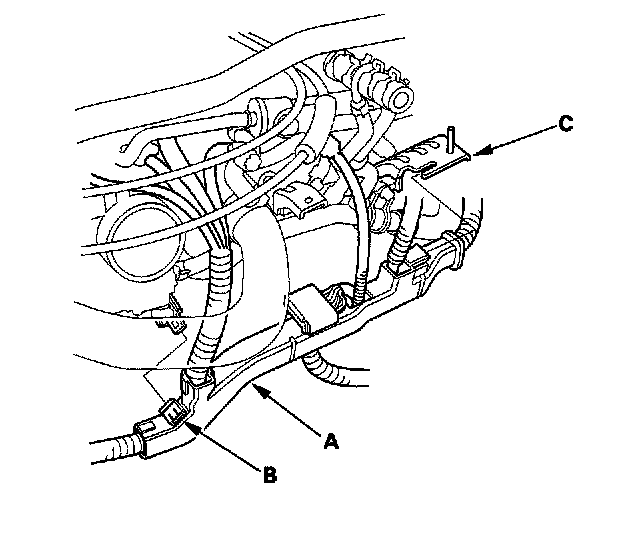 C

A

B