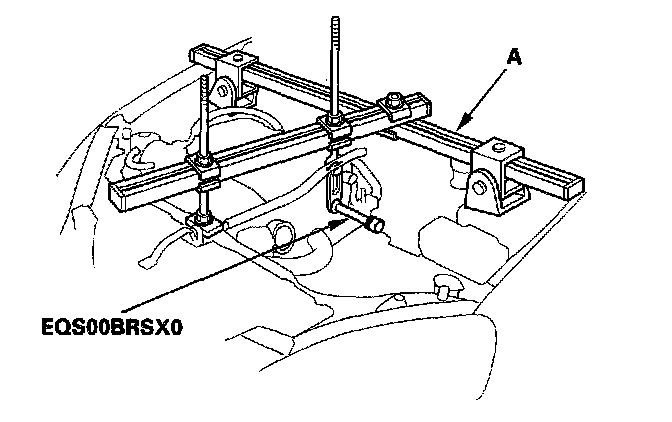 A

EQS00BRSX0