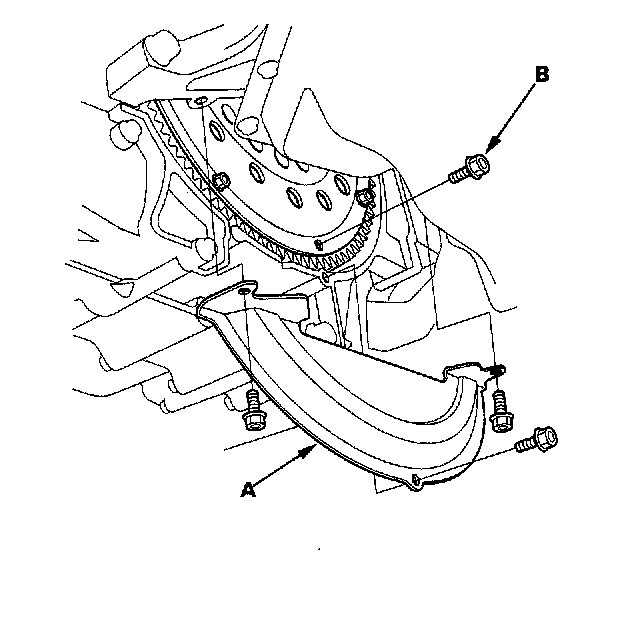 B

A