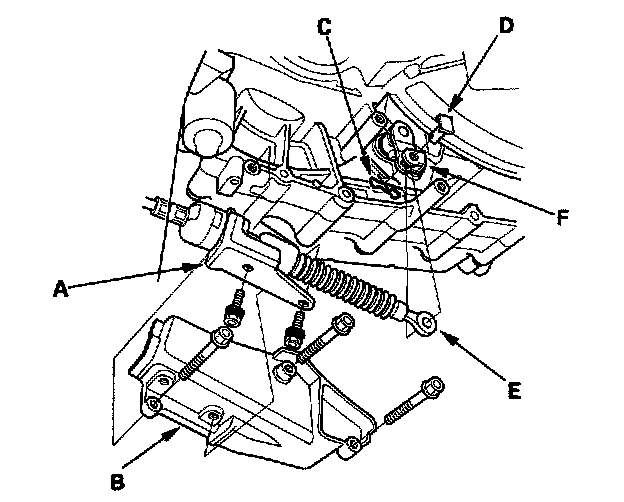 C
D
F
A
E
B