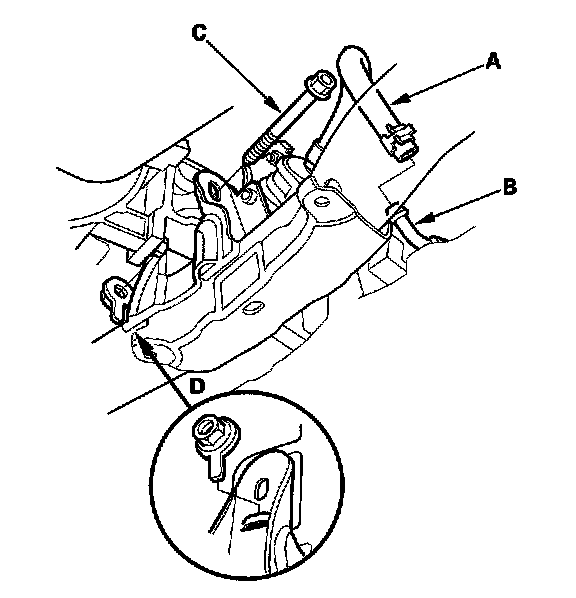 C
A
B
D