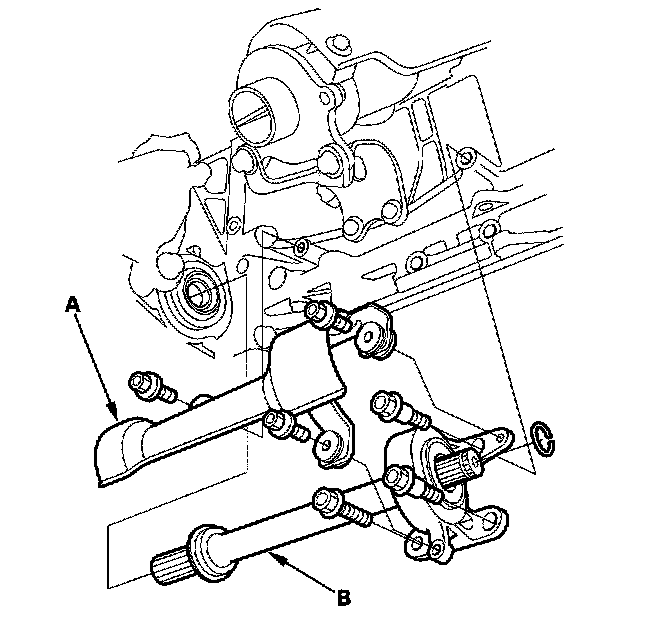 A

B