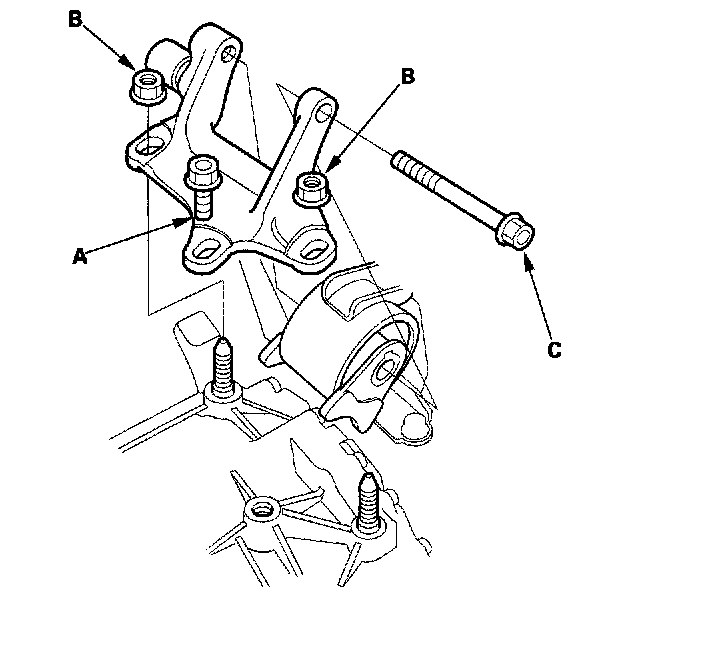 B
B
A
C