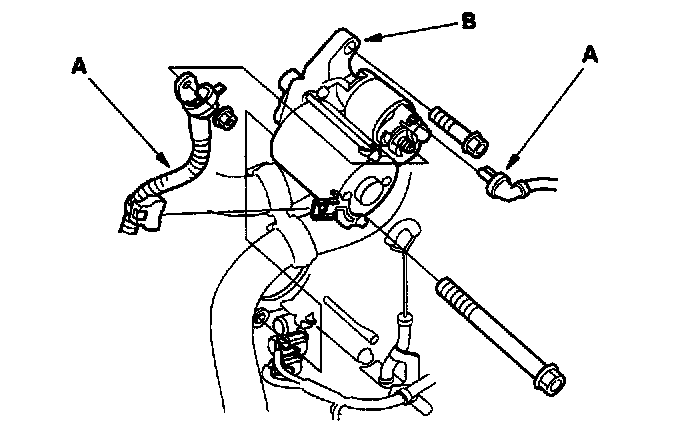 A
B
A