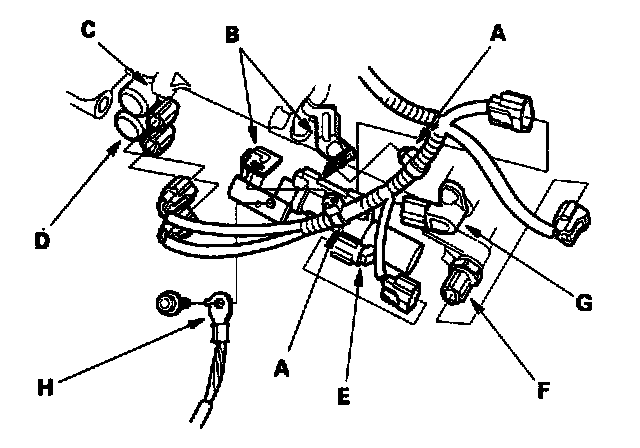 C
B
A
D
G
H
A
E
F